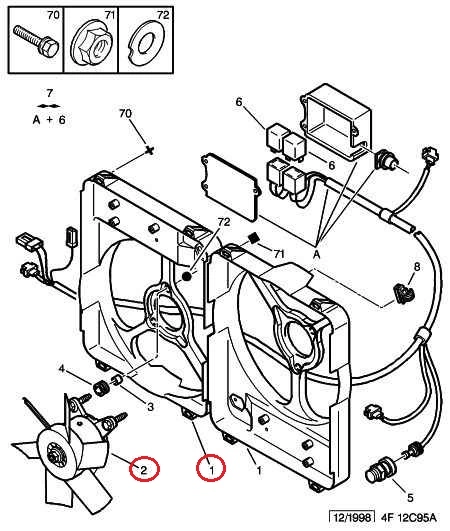 70
71
72

7
A + 6

70
6
6
72
71
A
8
4
3
2
1
1
5

12/1998 4F 12C95A