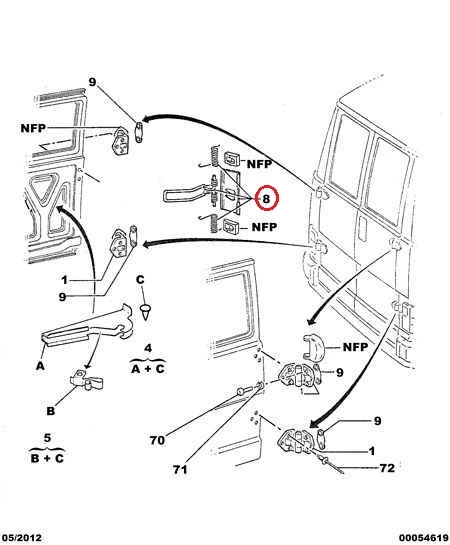 9
NFP
NFP
8
NFP
1
9
C
A
4
A + C
B
5
B + C
NFP
9
70
71
9
1
72
05/2012
00054619