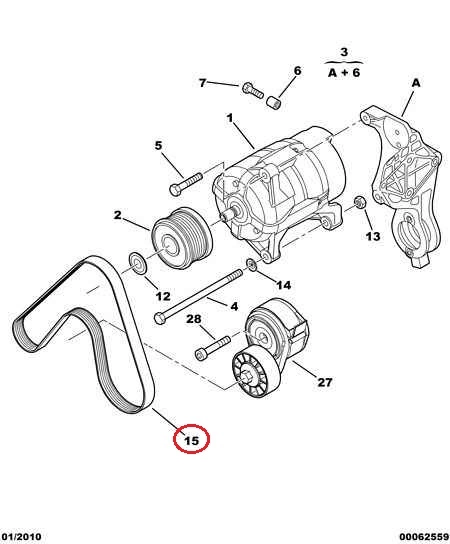 3
A + 6

7
6
A
1
5
2
13
12
14
4
28
27
15

01/2010
00062559