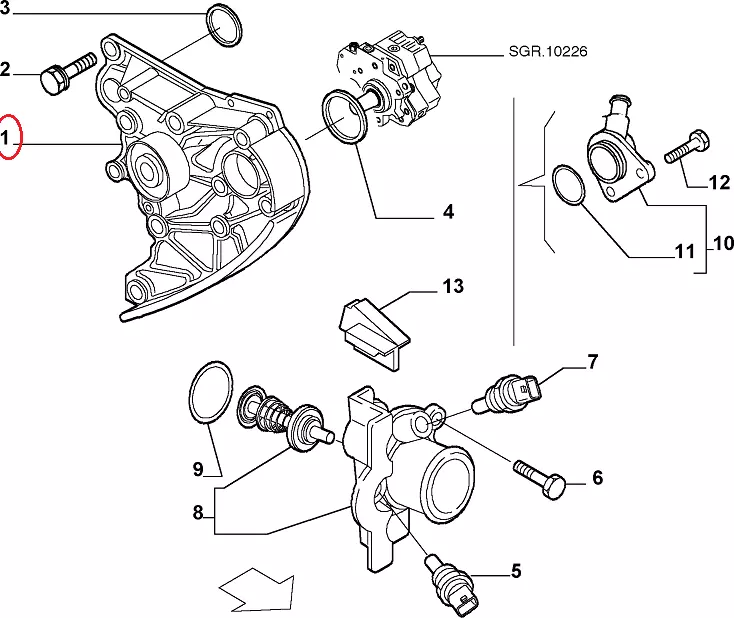 3
2
1
SGR.10226
4
12
11
10
13
7
9
6
8
5