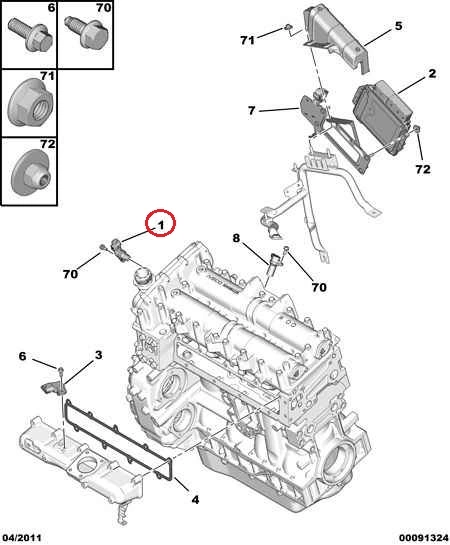 6
70
71
72
71
5
2
7
72
1
8
70
70
6
3
4
04/2011
00091324