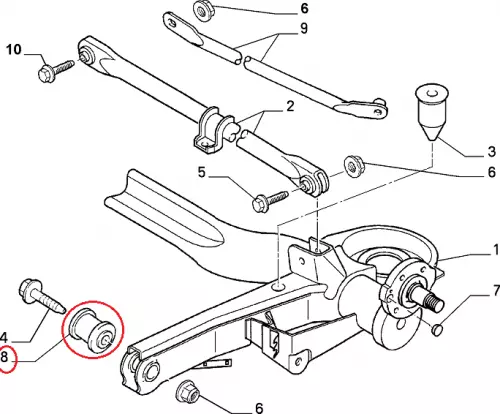 6
9
10
2
3
5
6
1
7
4
8
6