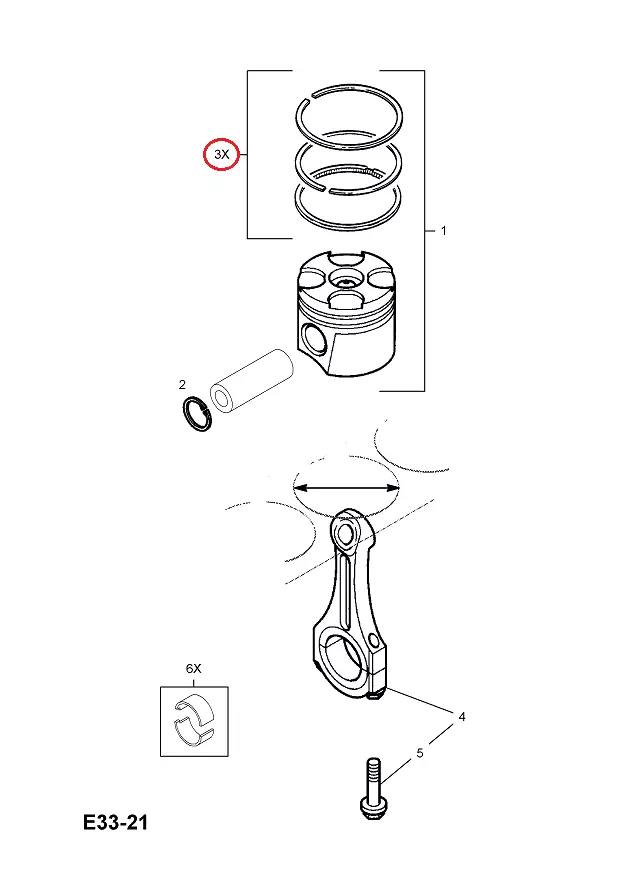 3X
1
2
6X
4
5
E33-21