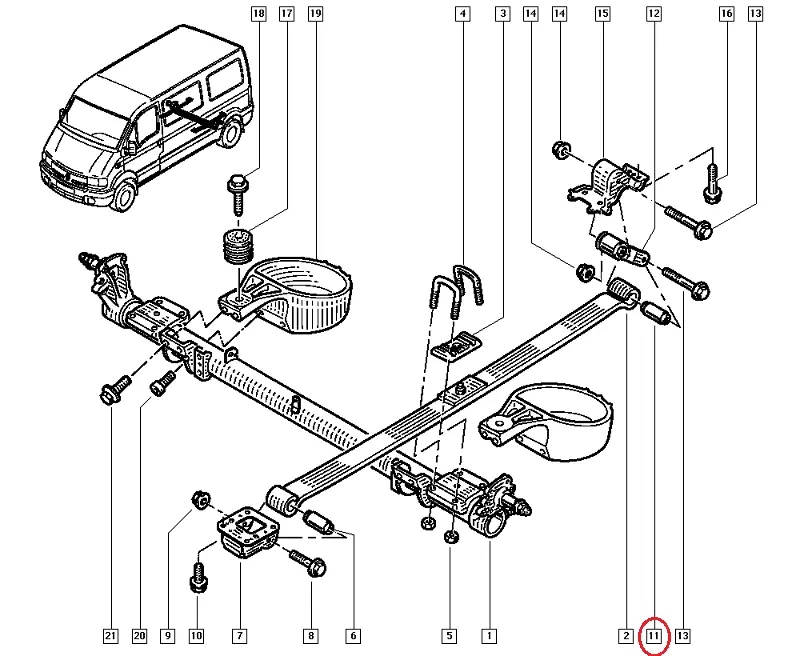 18 17 19 4 3 14 14 15 12 16 13

21 20 9 10 7 8 6 5 1 2 11 13