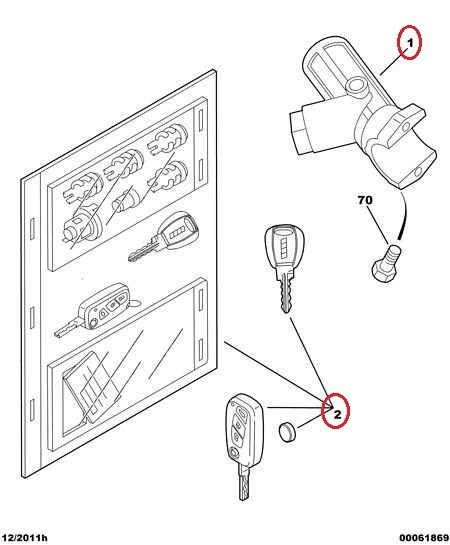 1

70

2

12/2011h

00061869