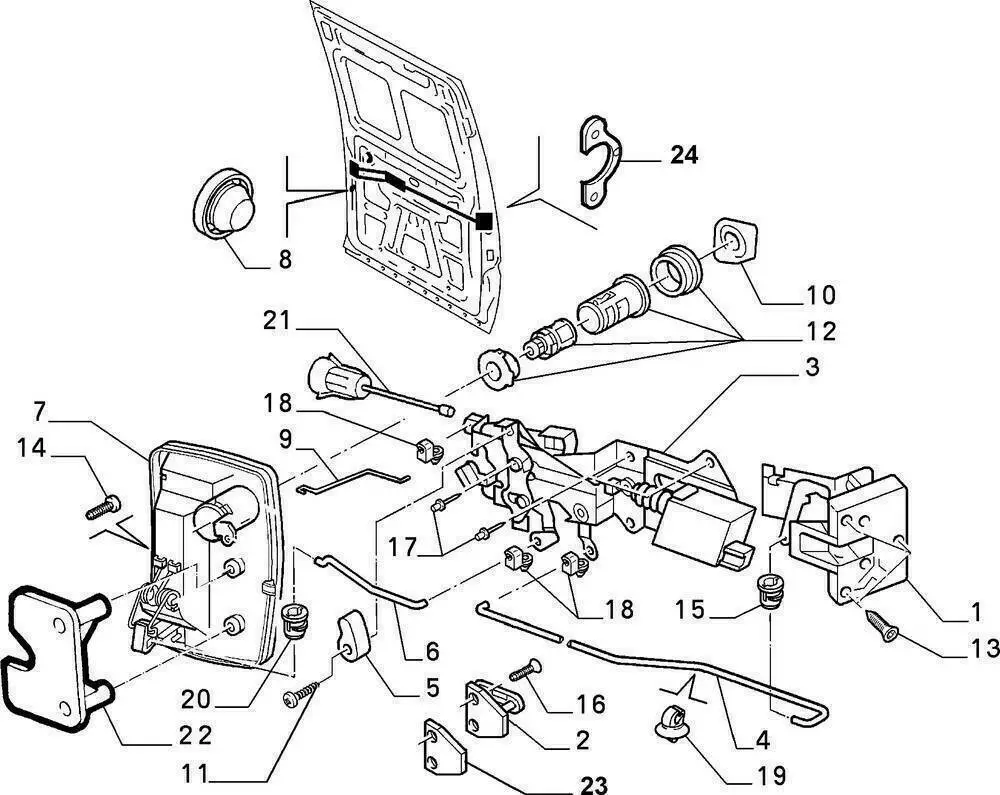 24
8
10
12
21
3
18
7
9
14
17
18
15
1
13
6
20
5
16
22
2
4
11
23
19