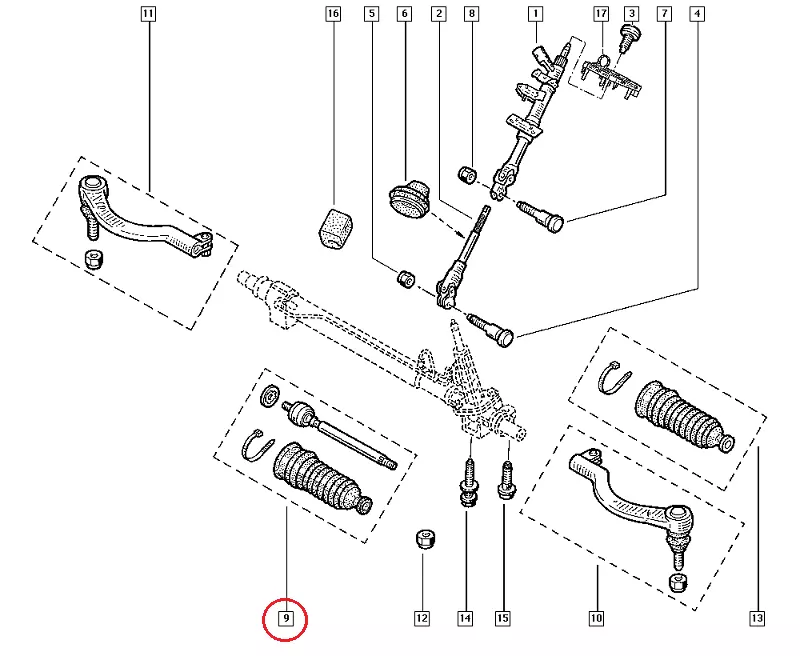 11
16
5
6
2
8
1
17
3
7
4
9
12
14
15
10
13