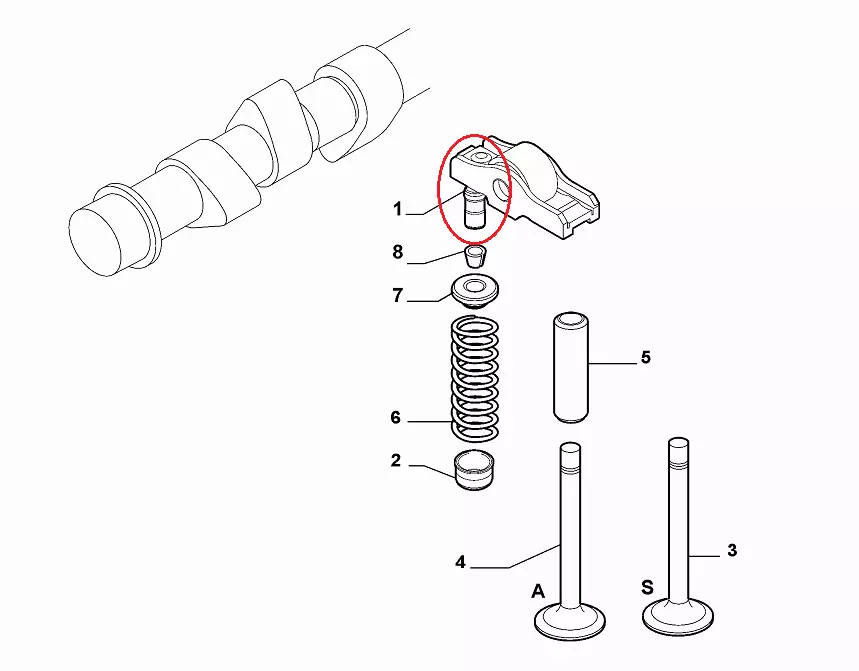 1
8
7
5
6
2
4
3
A
S