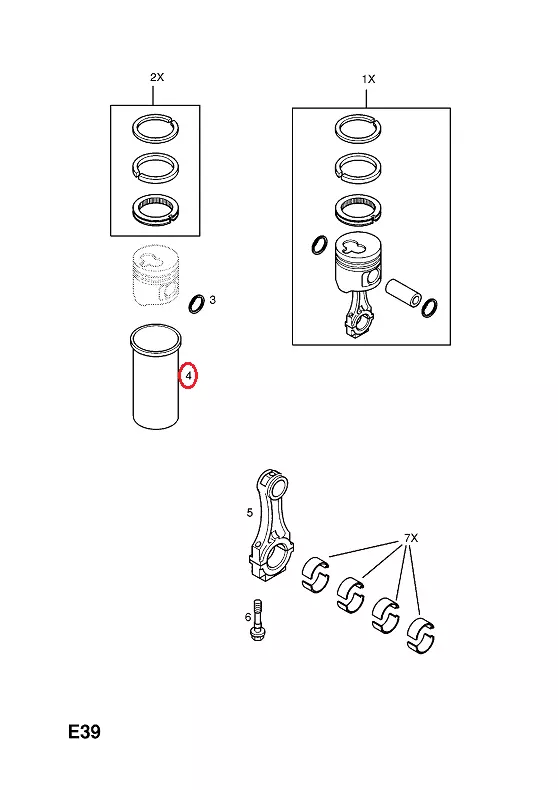 2X

1X

3

4

5

7X

6

E39