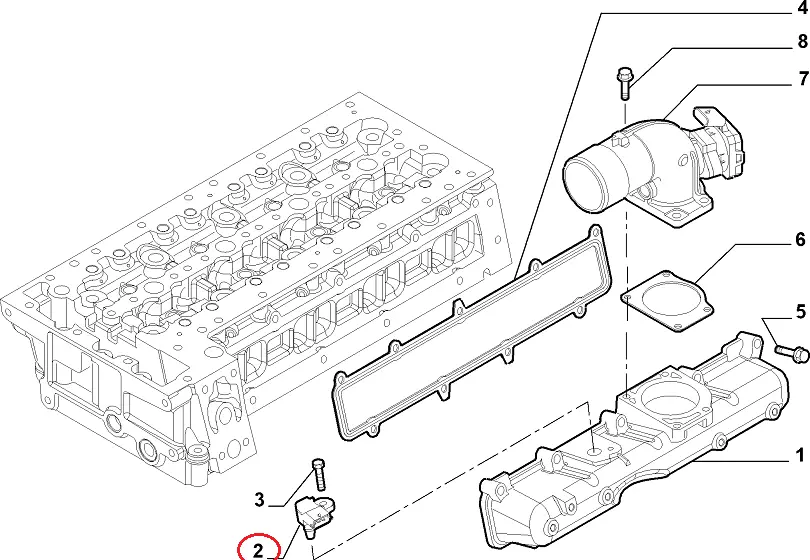 4
8
7
6
5
1
3
2