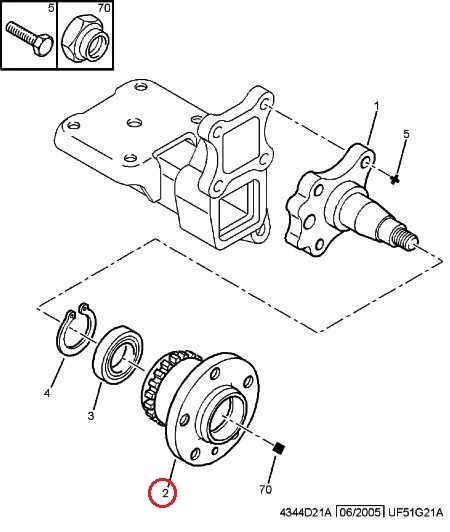 5
70
1
5
4
3
2
70
4344D21A 06/2005 UF51G21A