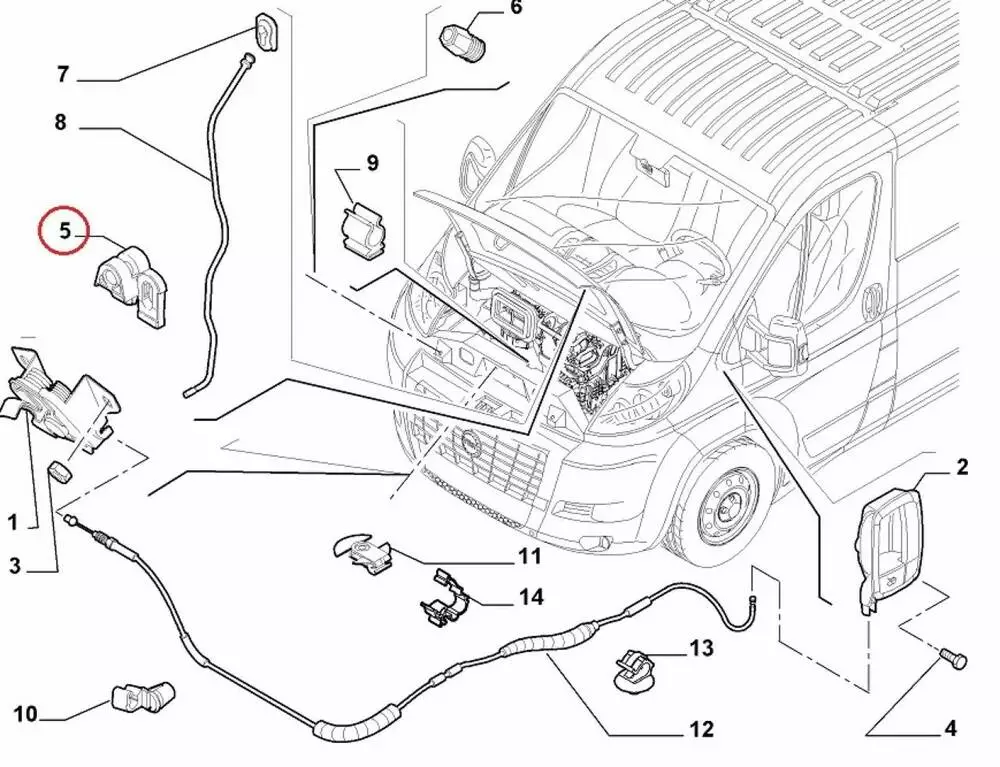 6
7
8
9
5
2
1
3
11
14
13
10
12
4