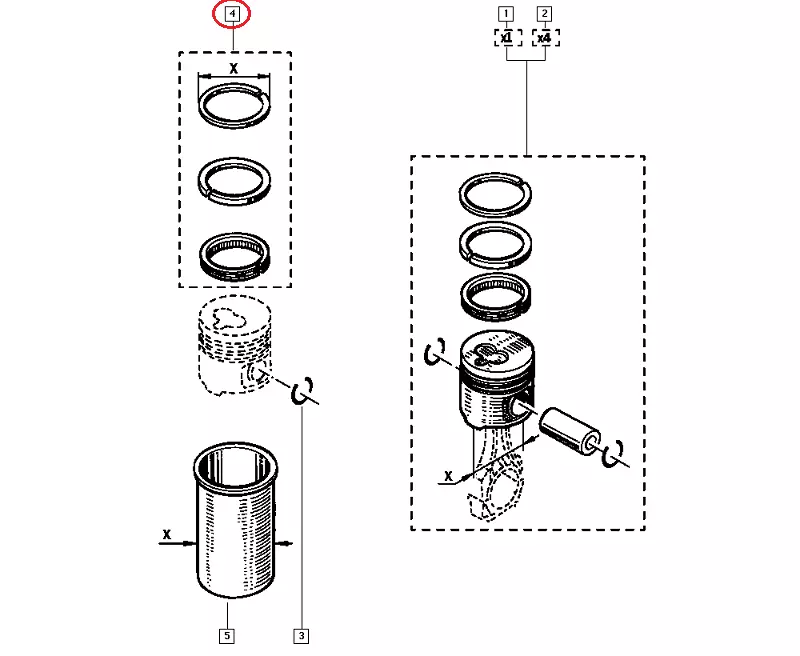 4

X

1 2
x1 x4

X

X

5 3