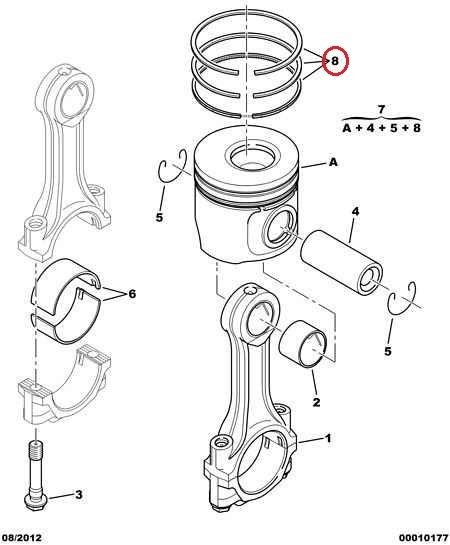 8

7
A + 4 + 5 + 8

A

5

4

6

5

2

1

3

08/2012

00010177