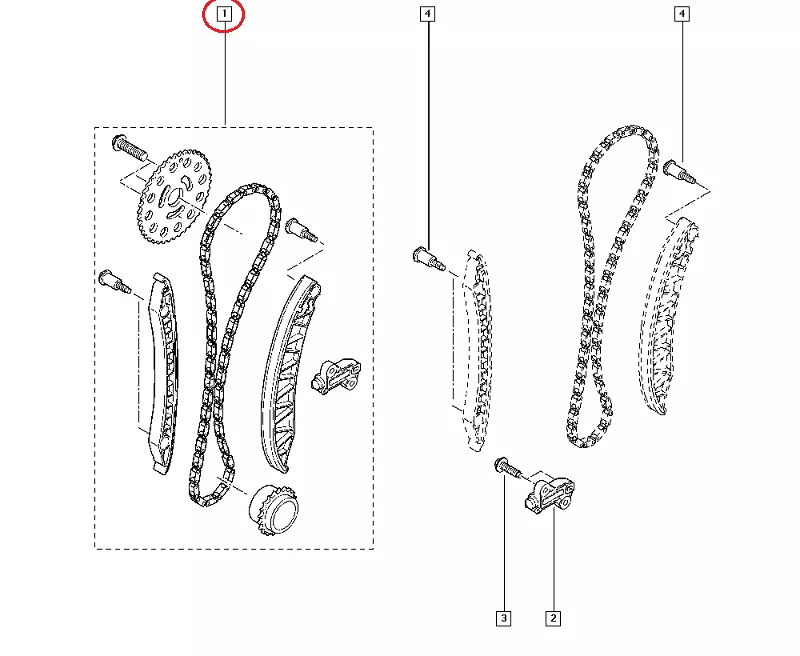 1
4
4
3
2