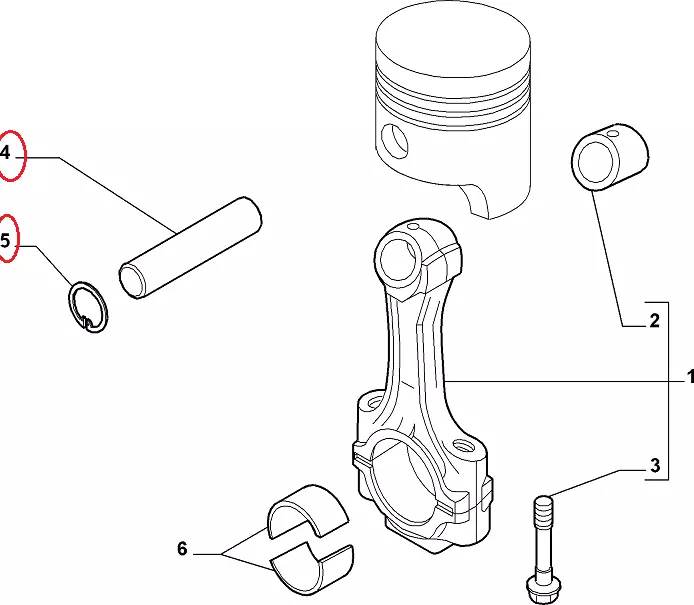 4
5
2
1
3
6