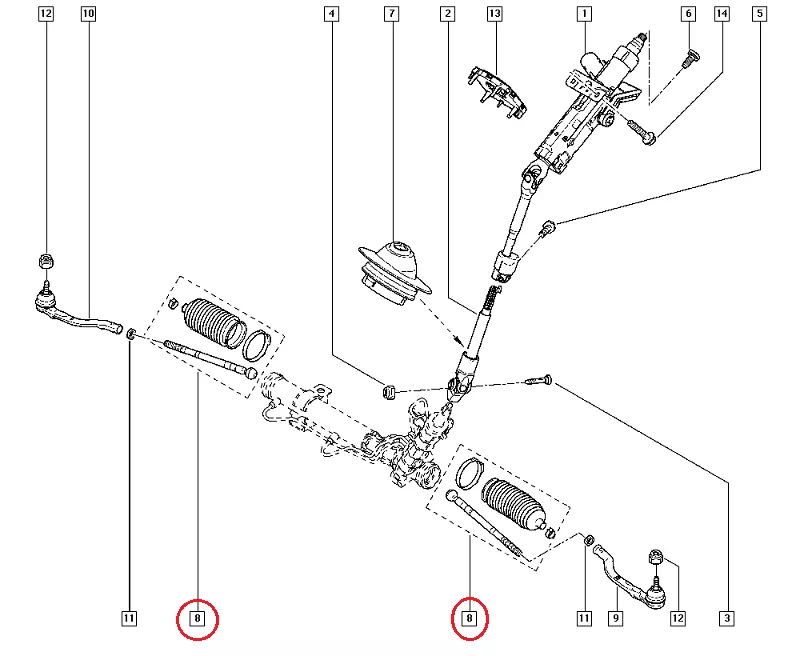 12
10
4
7
2
13
1
6
14
5
11
8
8
11
9
12
3