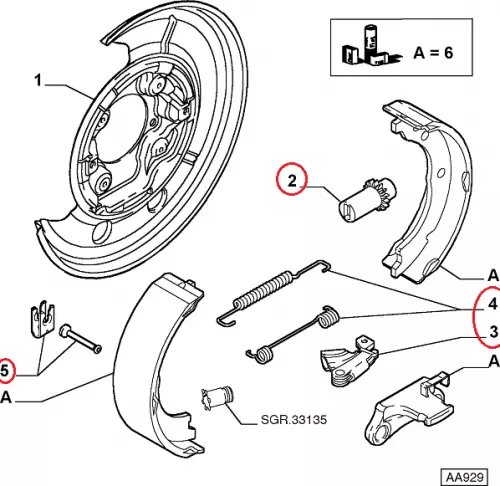 A = 6

1

2

A

4

3

A

5

A

SGR.33135

AA929