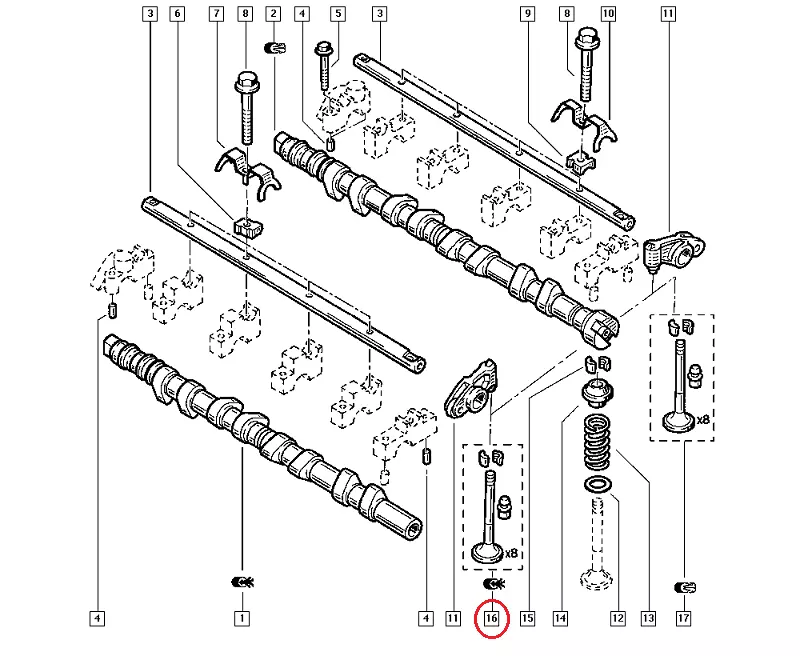 3
6
7
8
2
4
5
3
9
8
10
11
x8
x8
4
1
4
11
16
15
14
12
13
17