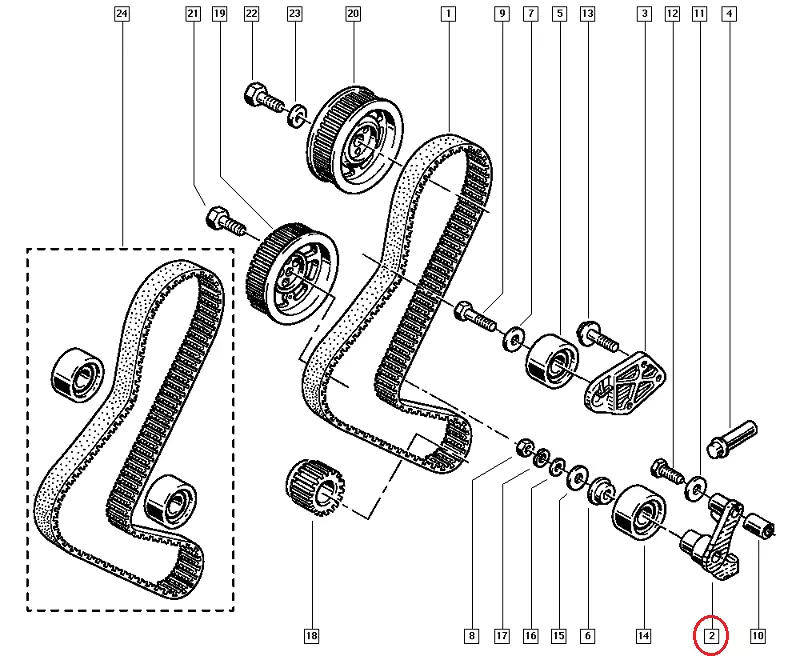 24
21
19
22
23
20
1
9
7
5
13
3
12
11
4
18
8
17
16
15
6
14
2
10