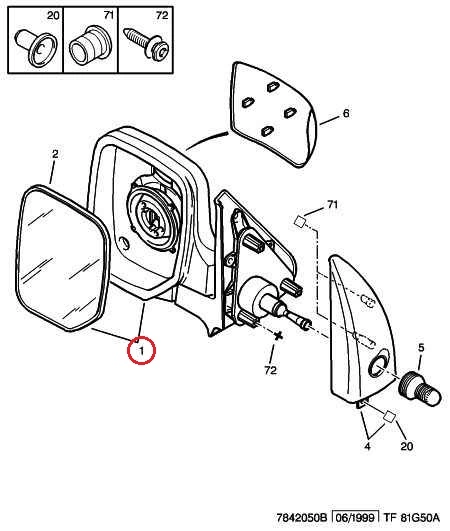 20
71
72
6
2
71
1
72
5
4
20
7842050B 06/1999 TF 81G50A