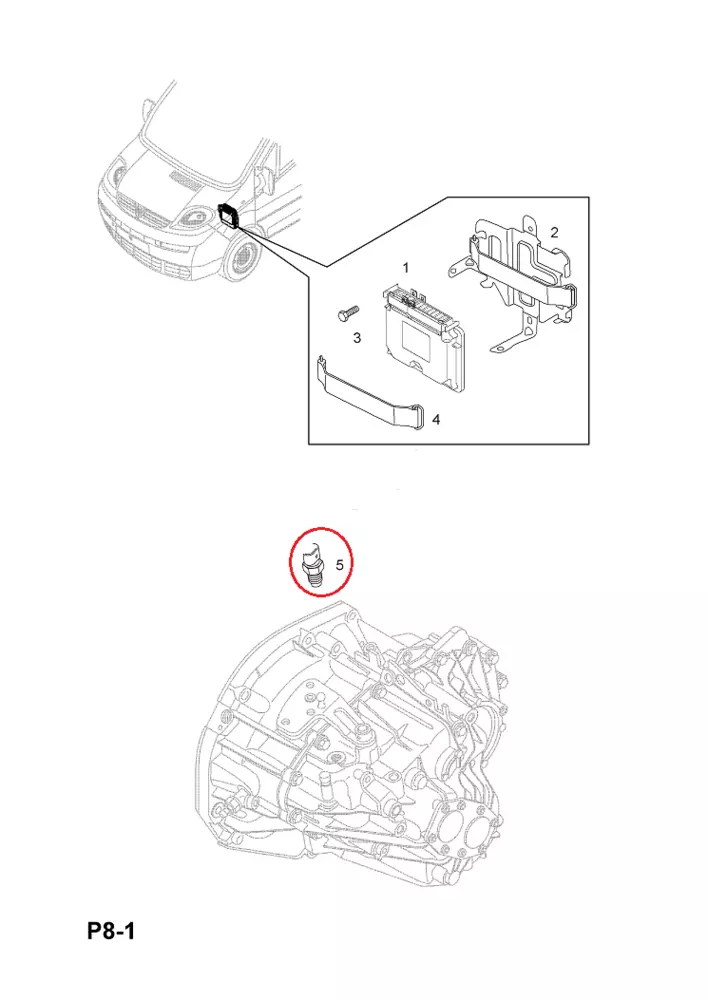 1
2
3
4
5
P8-1