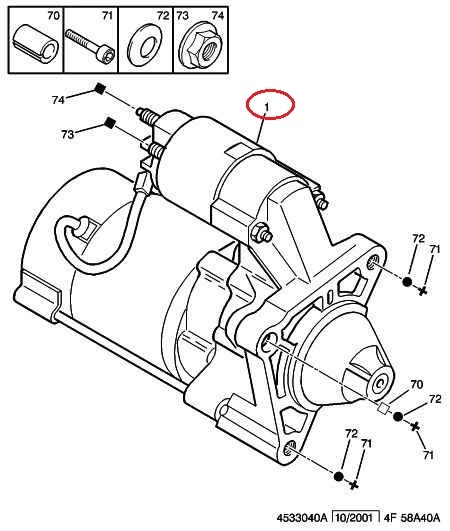 70
71
72
73
74
74
73
1
72
71
70
72
71
72
71
4533040A 10/2001 4F 58A40A