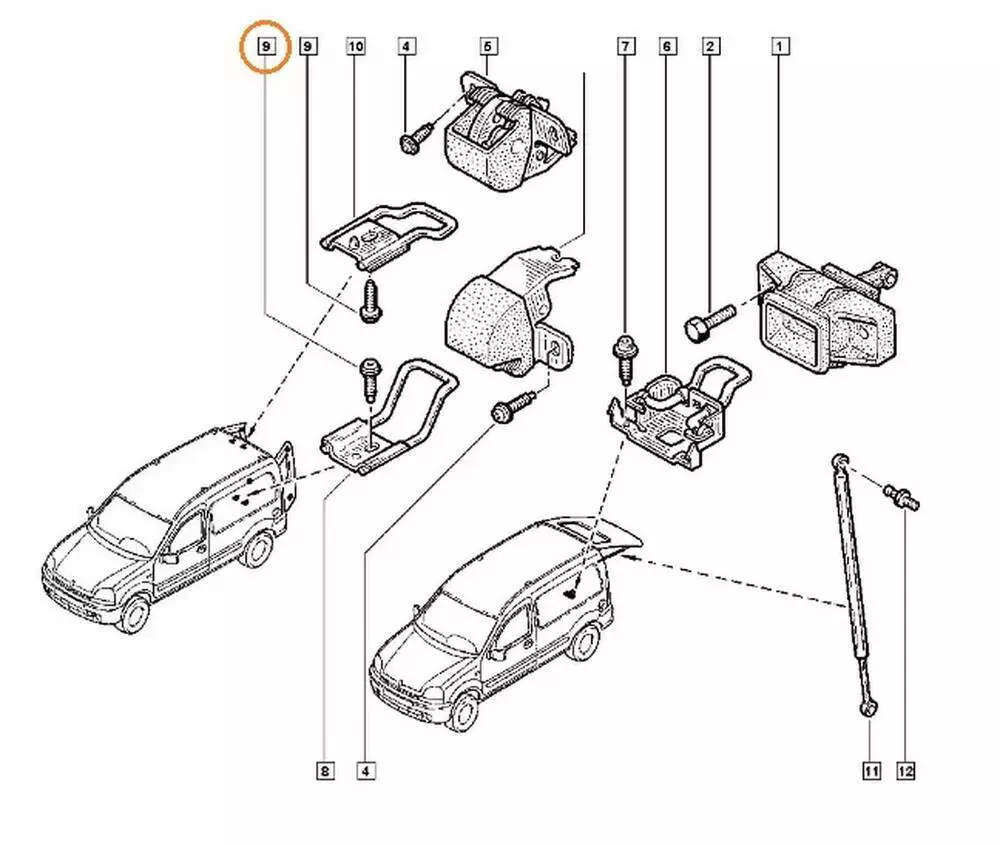 9
9
10
4
5
7
6
2
1
8
4
11
12