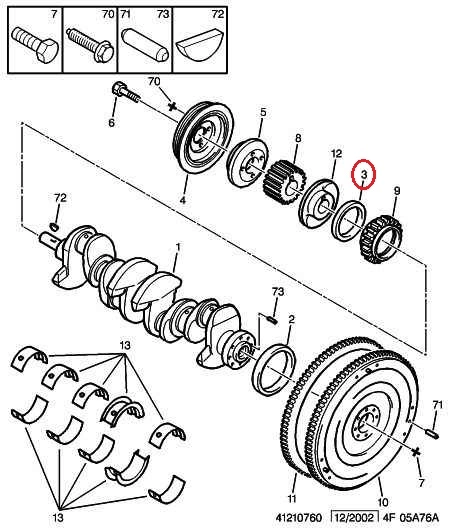 7
70
71
73
72
70
6
5
8
12
3
9
4
72
1
73
2
13
71
7
11
10
13
41210760 12/2002 4F 05A76A