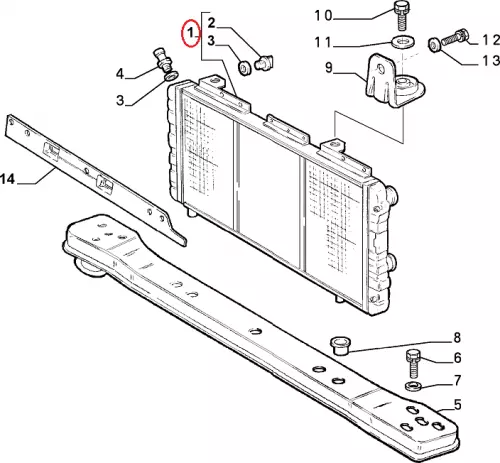 1
2
3
10
11
12
13
9
4
3
14
8
6
7
5