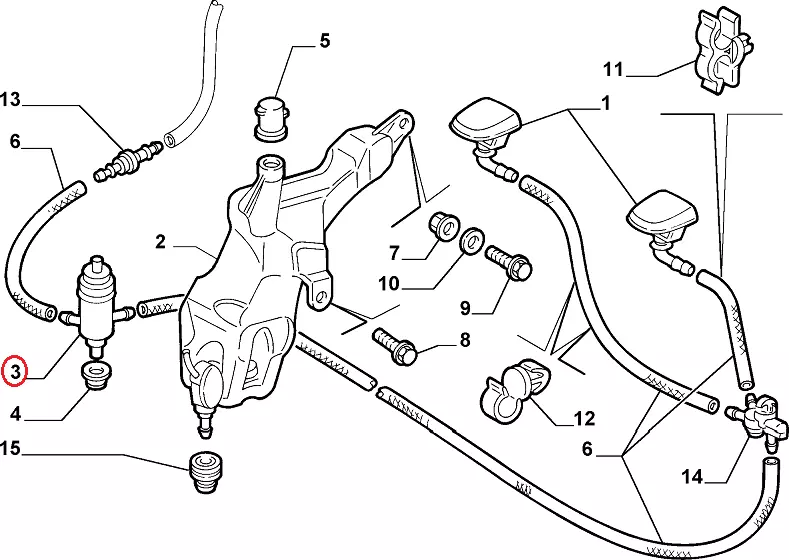 5
11
13
1
6
2
7
10
9
8
3
4
12
6
15
14