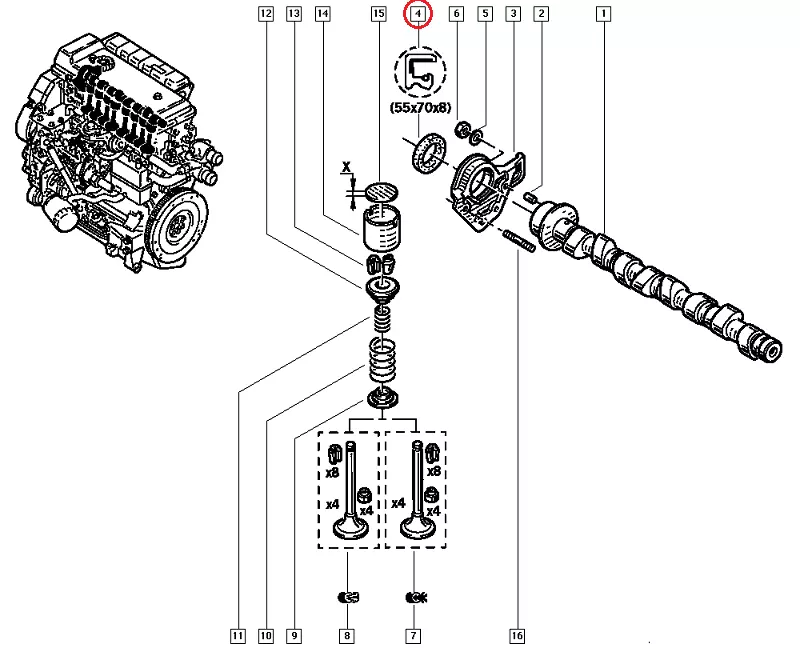 12 13 14 15 4 6 5 3 2 1

(55x70x8)

X

x8
x4
x4

x8
x4
x4

11 10 9 8 7 16