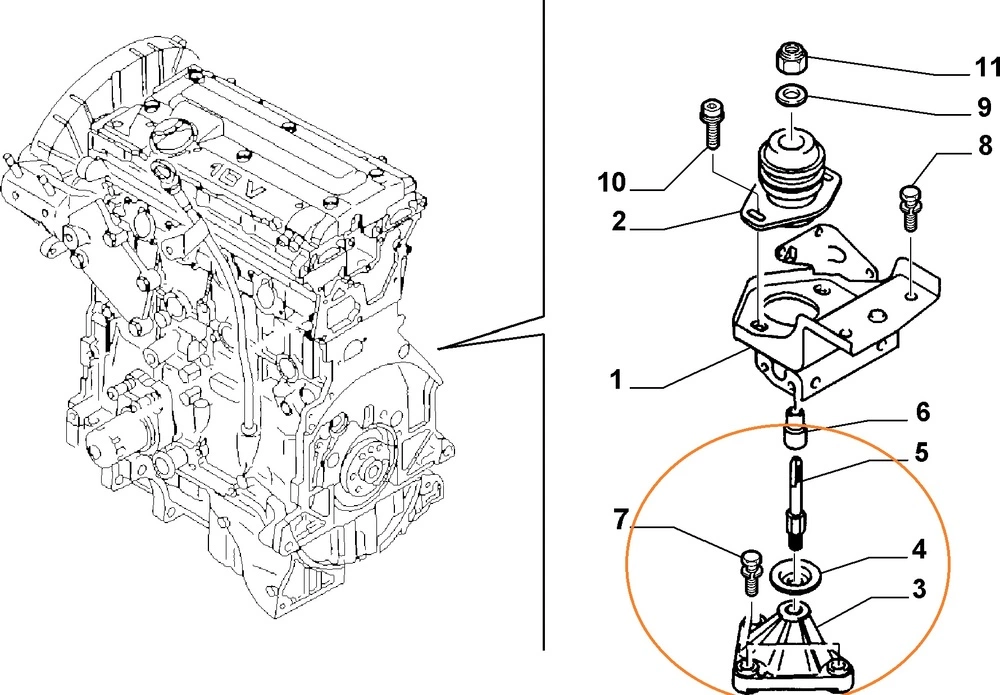 16 V

11
9
10
8
2
1
6
5
7
4
3