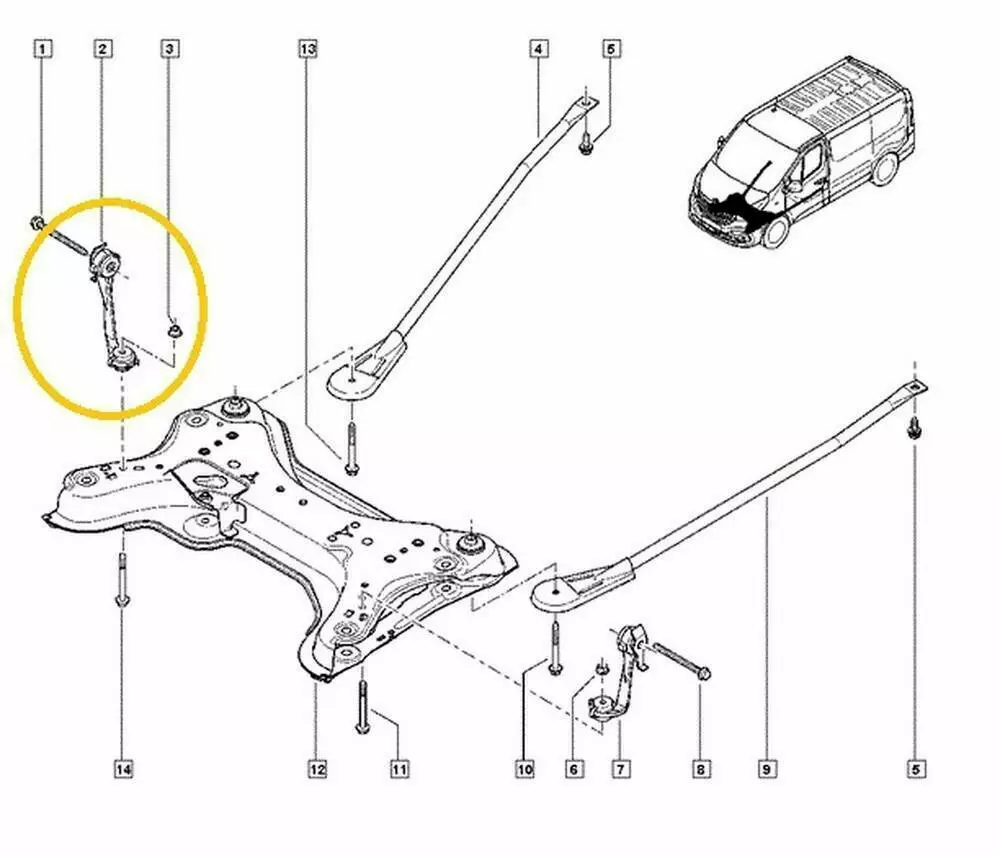 1
2
3
13
4
5
14
12
11
10
6
7
8
9
5