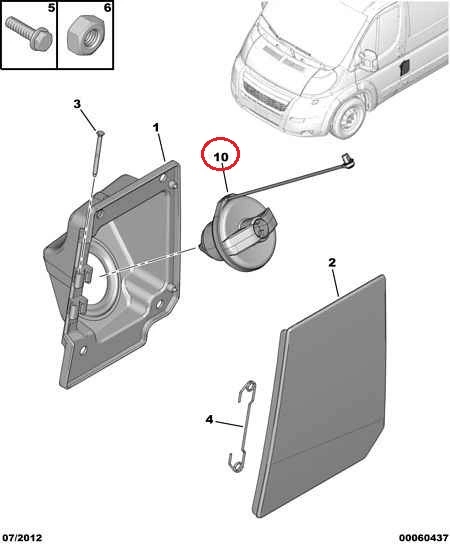 5
6
3
1
10
2
4
07/2012
00060437