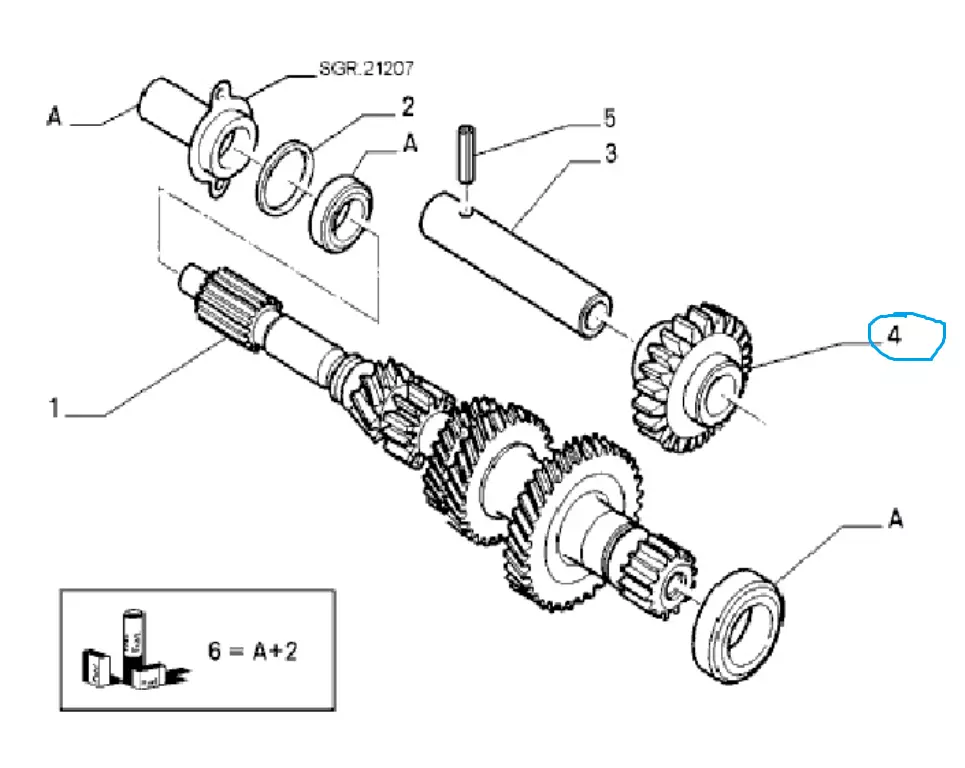 SGR.21207

A

2

A

5

3

4

1

A

6 = A+2