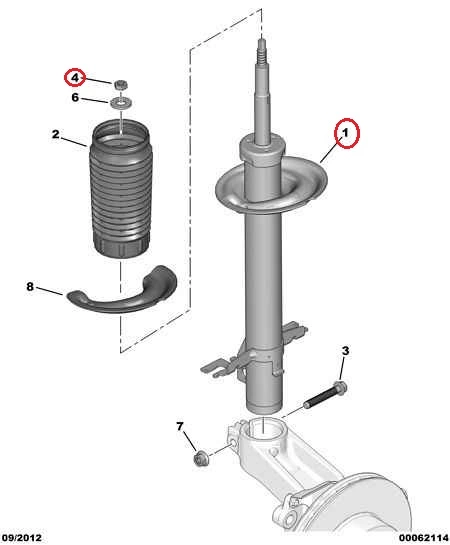 4
6
2
1
8
3
7
09/2012
00062114