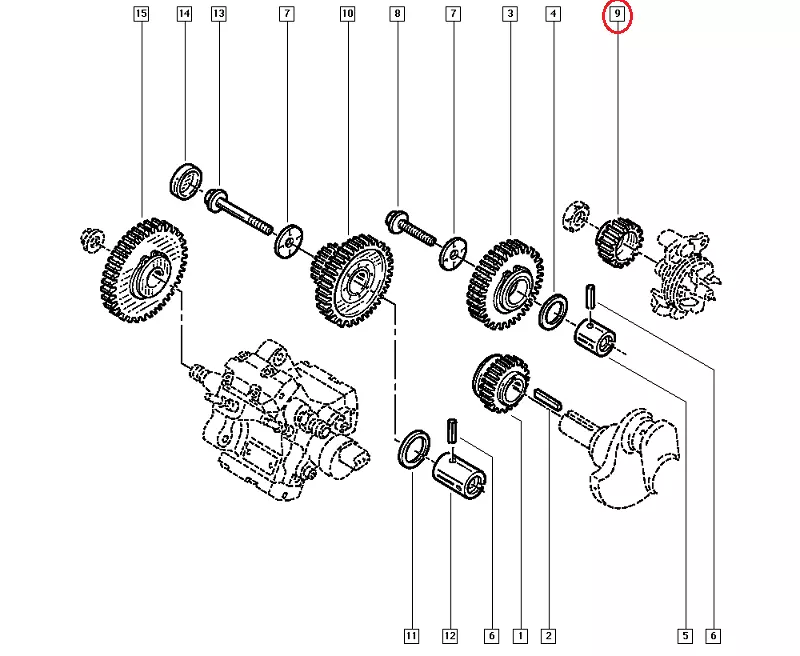 15
14
13
7
10
8
7
3
4
9

11
12
6
1
2
5
6