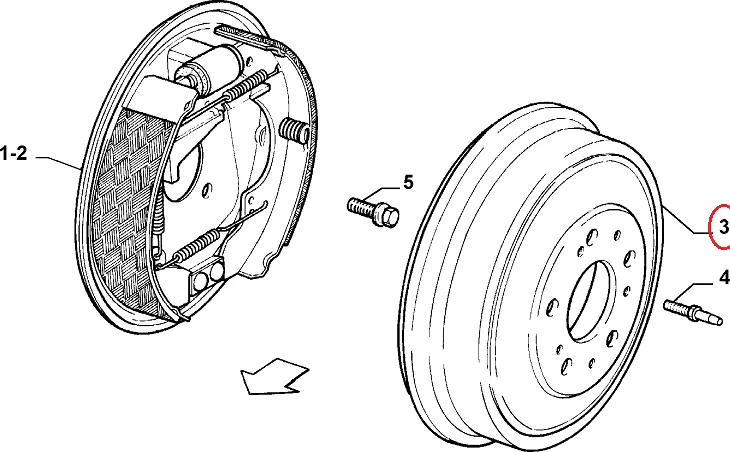 1-2
5
3
4