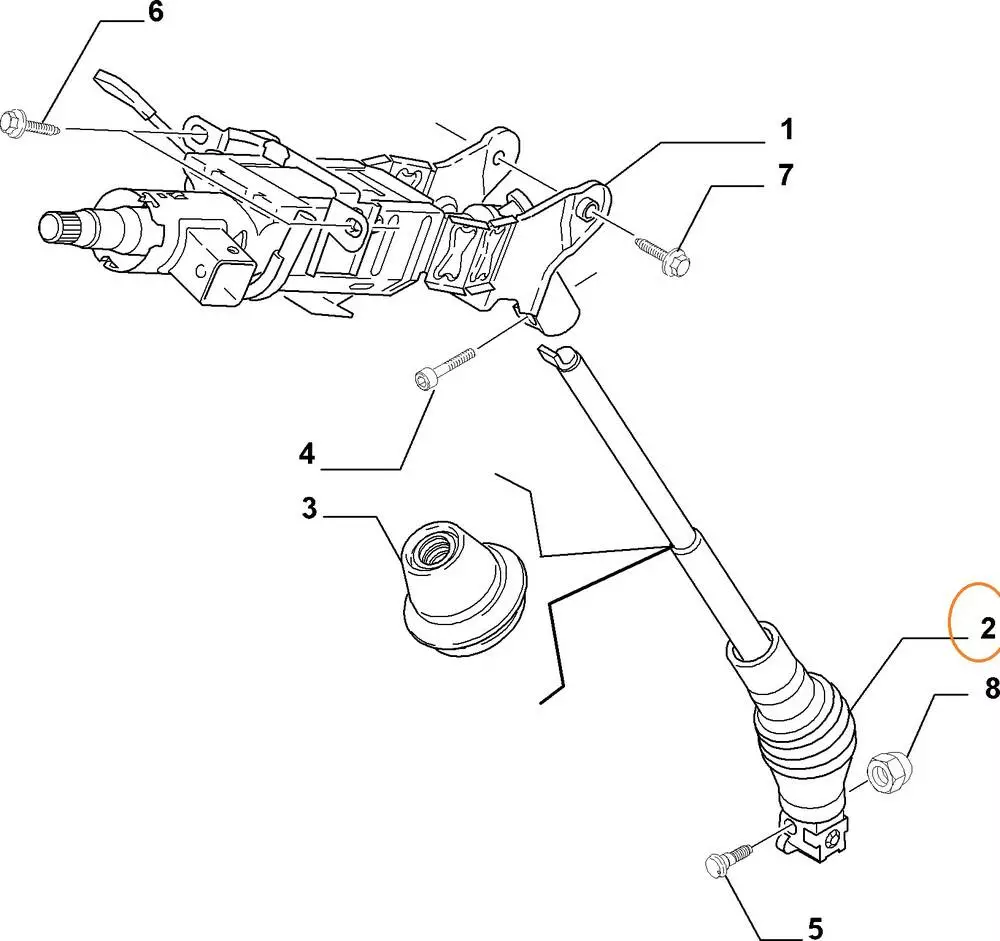 6
1
7
4
3
2
8
5