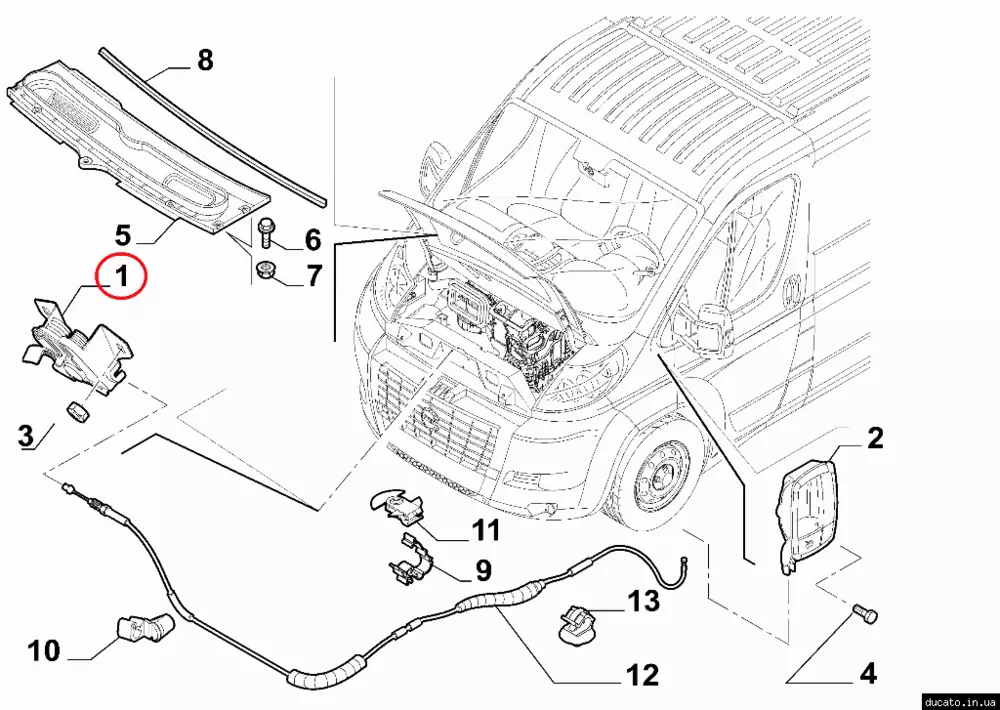 8
5
6
7
1
3
2
11
9
13
10
12
4
ducato.in.ua