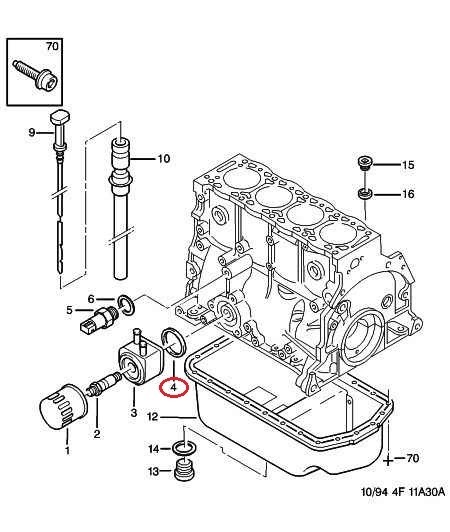 70
9
10
15
16
6
5
4
3
12
2
1
14
13
70
10/94 4F 11A30A