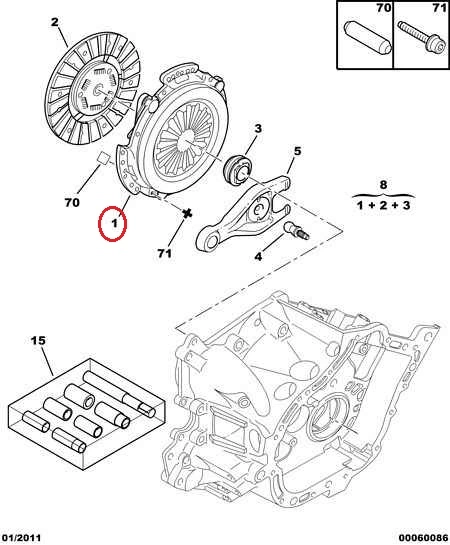 70

71

2

3

5

8

1 + 2 + 3

70

1

71

4

15

01/2011

00060086