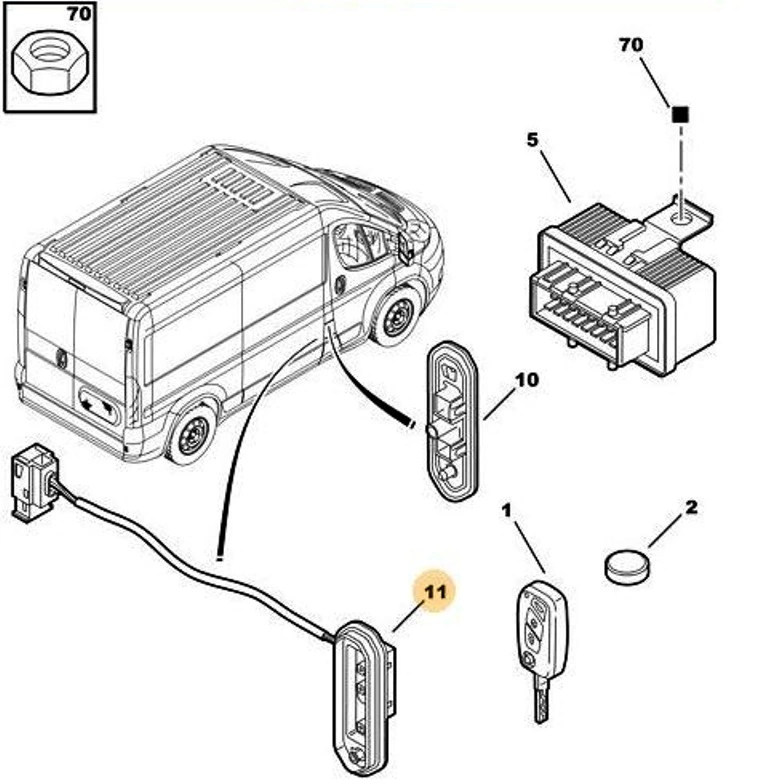 70

70

5

10

1

2

11