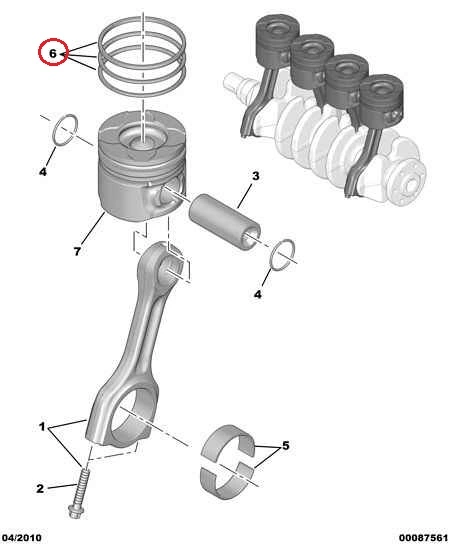 6
4
3
7
4
1
5
2
04/2010
00087561