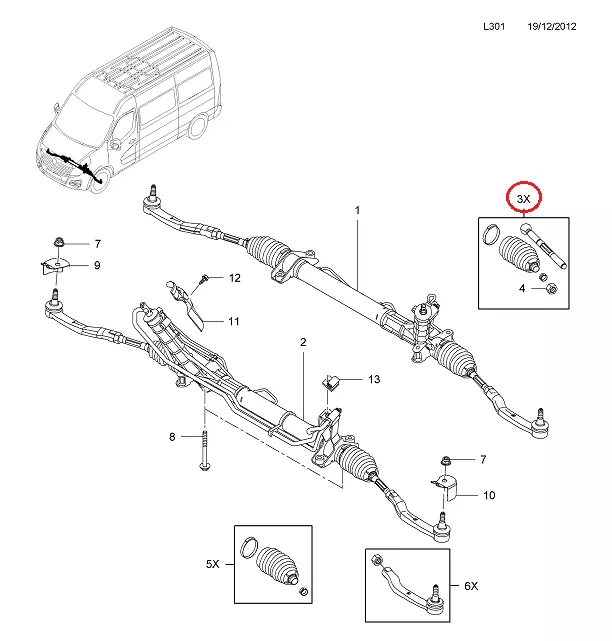 L301 19/12/2012

3X

1

7

9

12

4

11

2

13

8

7

10

5X

6X