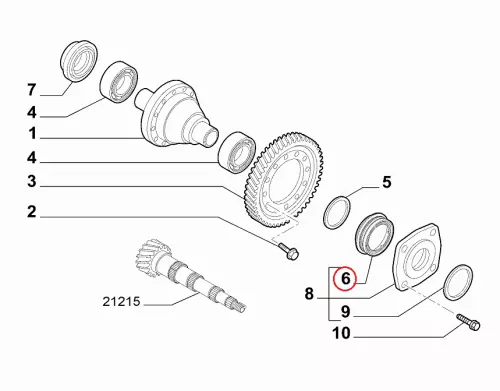 7
4
1
4
3
2
5
21215
6
8
9
10