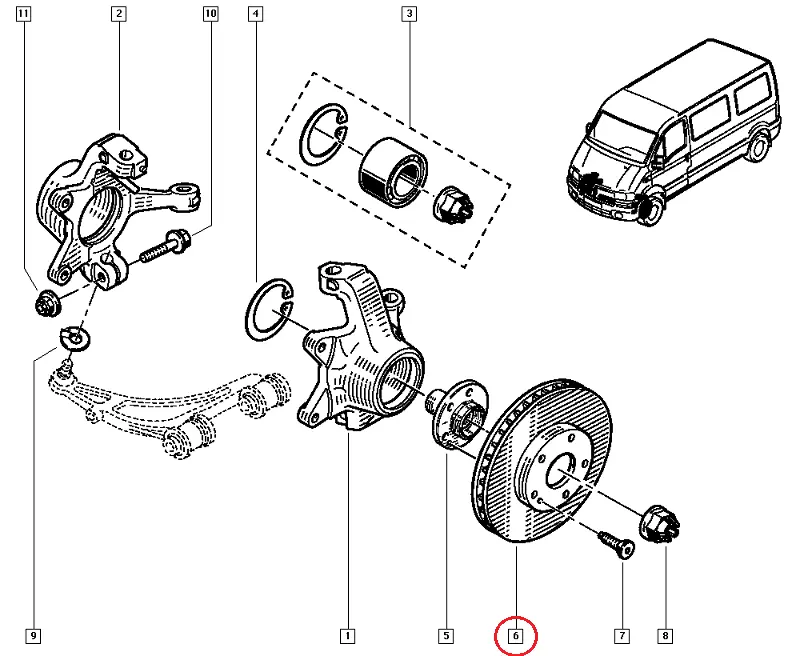 11
2
10
4
3
9
1
5
6
7
8