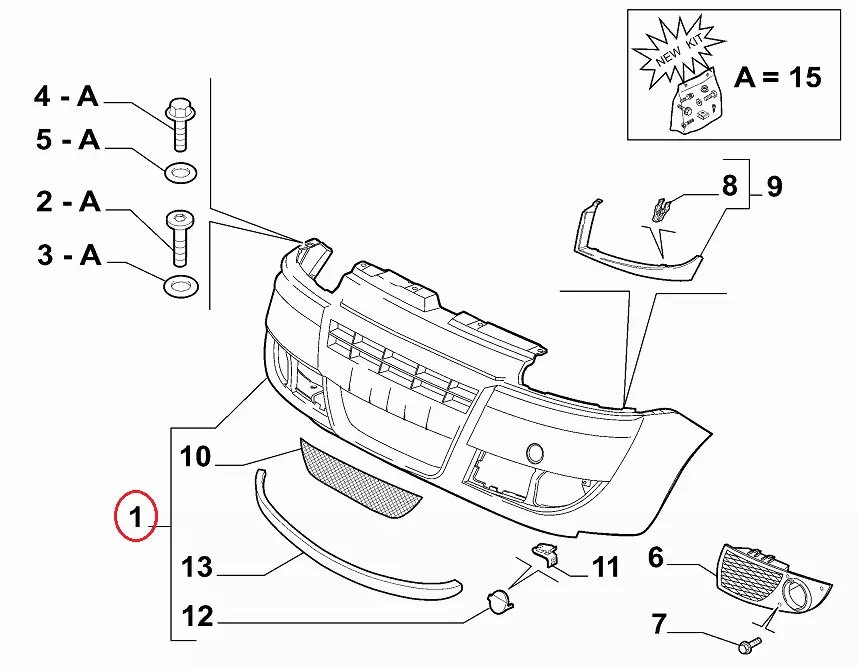 NEW KIT

A = 15

4 - A
5 - A
2 - A
3 - A

8
9

10
1
13
12
11
6
7