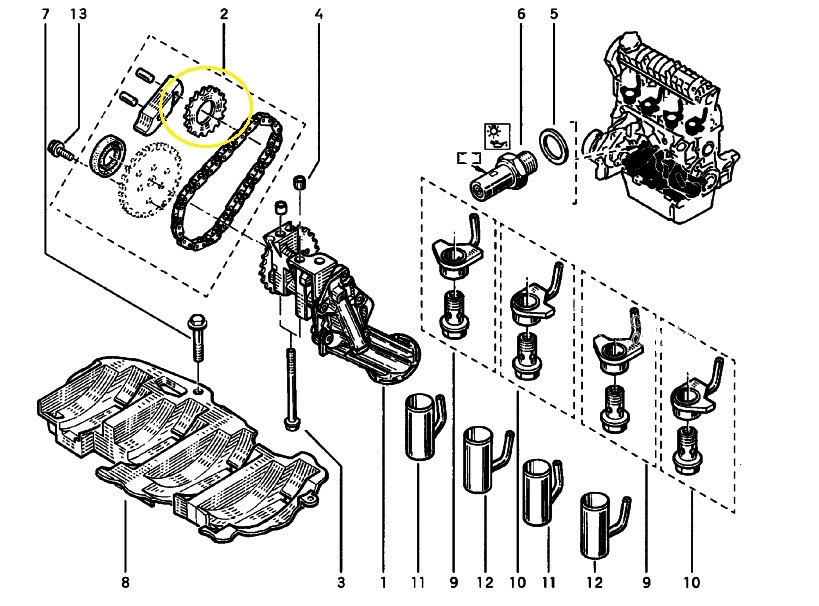 7
13
2
4
6
5
8
3
1
11
9
12
10
11
12
9
10